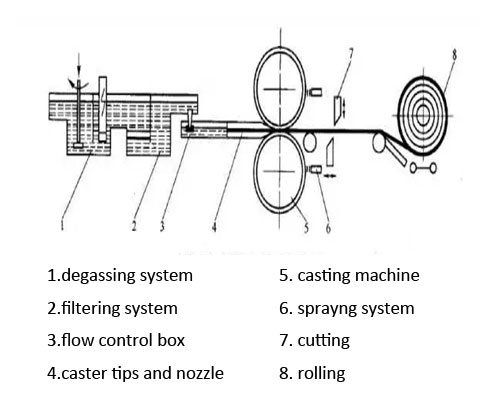 7

8

1

2

3

4

5

6

1.degassing system

2.filtering system

3.flow control box

4.caster tips and nozzle

5. casting machine

6. sprayng system

7. cutting

8. rolling